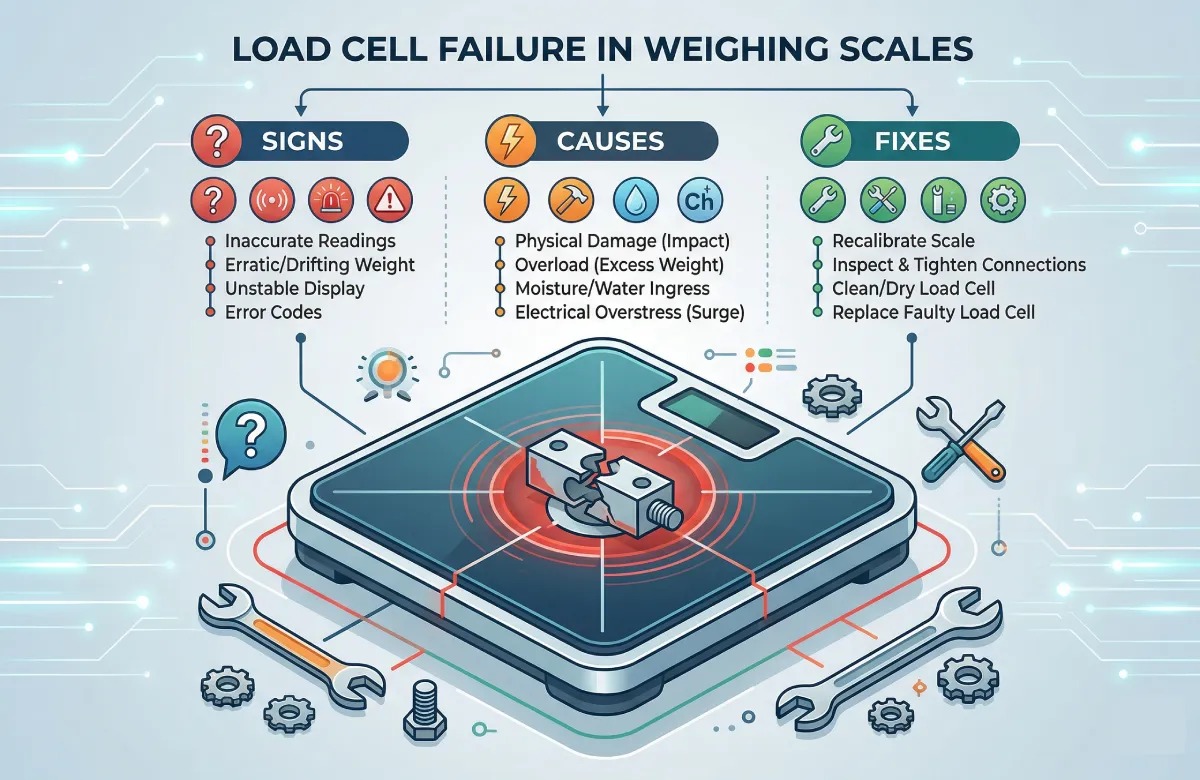 LOAD CELL FAILURE IN WEIGHING SCALES

SIGNS

Inaccurate Readings
Erratic/Drifting Weight
Unstable Display
Error Codes

CAUSES

Ch

Physical Damage (Impact)
Overload (Excess Weight)
Moisture/Water Ingress
Electrical Overstress (Surge)

FIXES

Recalibrate Scale
Inspect & Tighten Connections
Clean/Dry Load Cell
Replace Faulty Load Cell